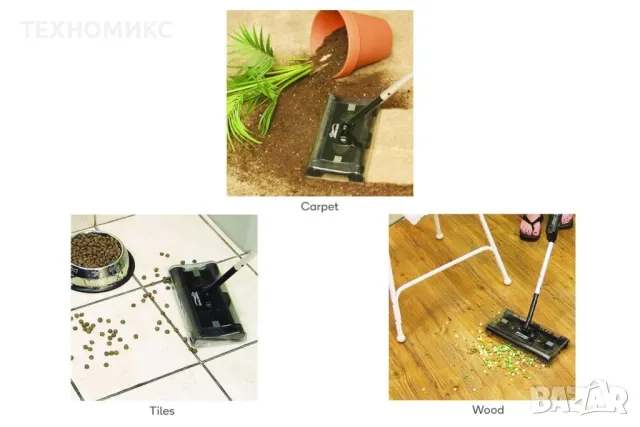 ТЕХНОМИКС

Carpet

Tiles

Wood

BAZAR