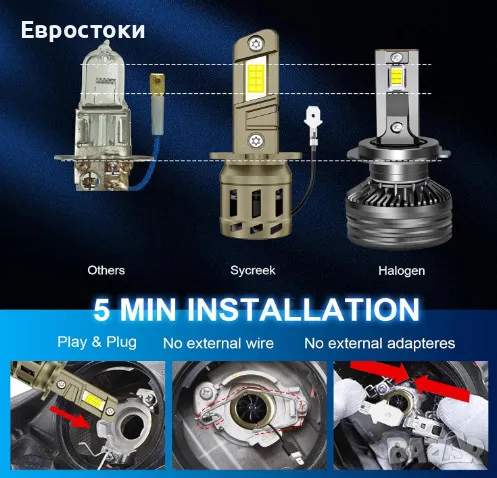 Евростоки

Others

Sycreek

Halogen

5 MIN INSTALLATION

Play & Plug

No external wire

No external adapteres

BAZAR