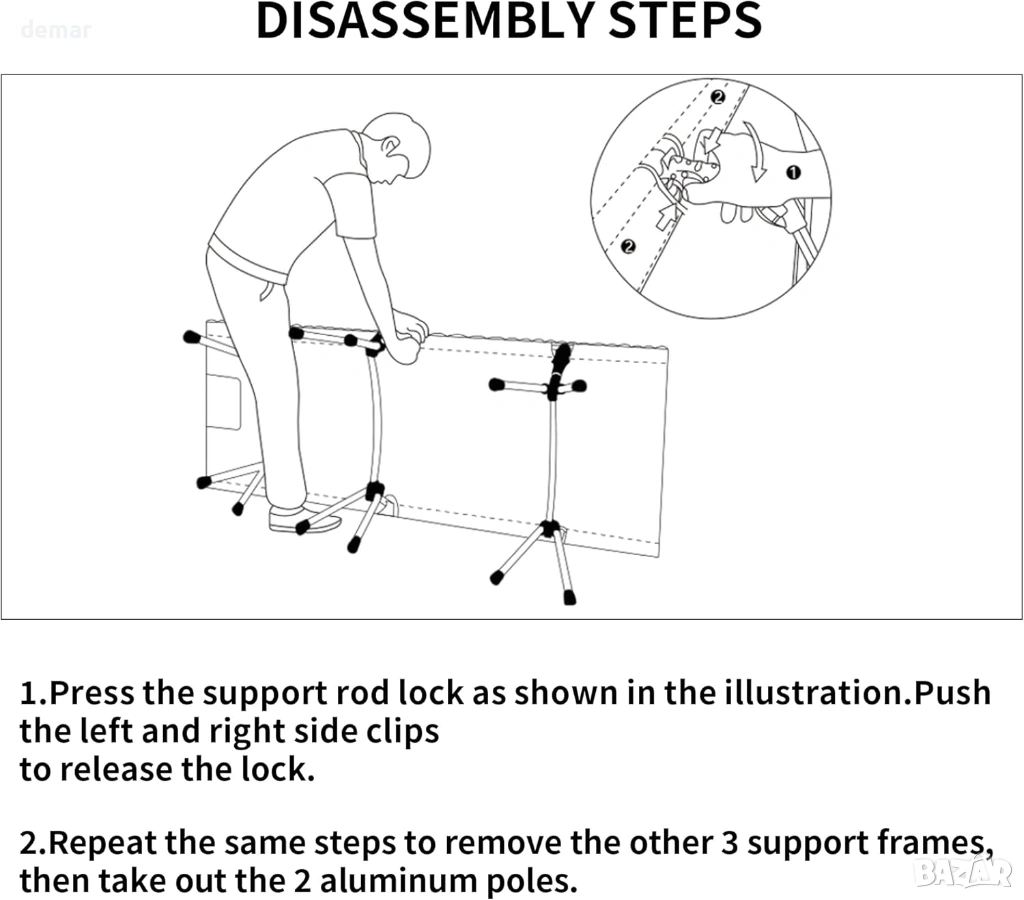 demar

DISASSEMBLY STEPS

②
①
②

1.Press the support rod lock as shown in the illustration.Push the left and right side clips
to release the lock.

2.Repeat the same steps to remove the other 3 support frames, then take out the 2 aluminum poles.

BAZAR