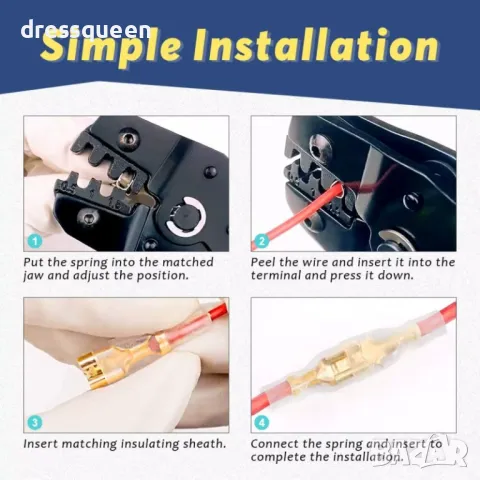 dressqueen
Simple Installation

0.5 1 1.5

1
Put the spring into the matched jaw and adjust the position.

2
Peel the wire and insert it into the terminal and press it down.

3
Insert matching insulating sheath.

4
Connect the spring and insert to complete the installation.

BAZAR