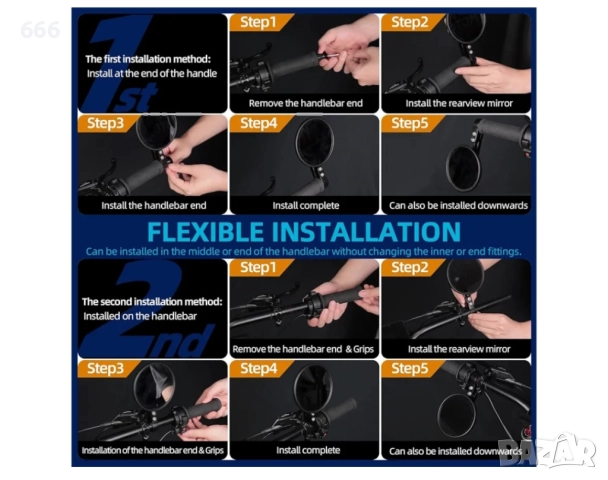 666

1st

The first installation method:
Install at the end of the handle

Step1
Remove the handlebar end

Step2
Install the rearview mirror

Step3
Install the handlebar end

Step4
Install complete

Step5
Can also be installed downwards

FLEXIBLE INSTALLATION
Can be installed in the middle or end of the handlebar without changing the inner or end fittings.

2nd

The second installation method:
Installed on the handlebar

Step1
Remove the handlebar end & Grips

Step2
Install the rearview mirror

Step3
Installation of the handlebar end & Grips

Step4
Install complete

Step5
Can also be installed downwards

BAZAR