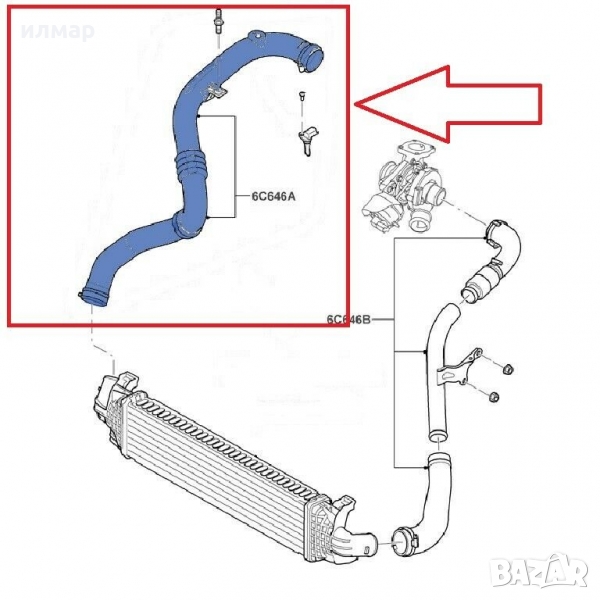 илмар

6C646A

6C646B

BAZAR