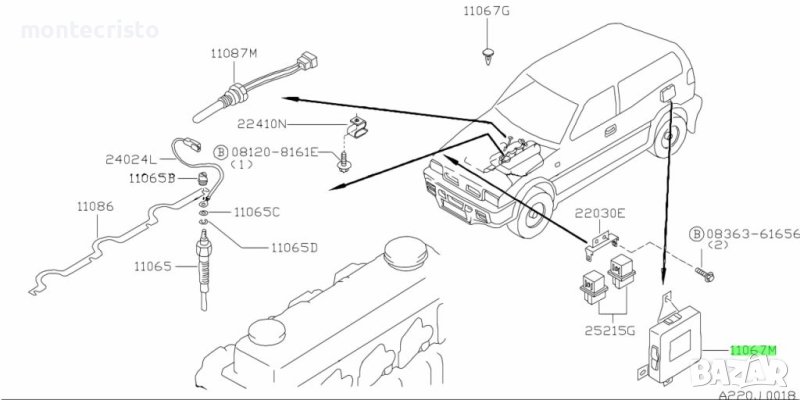 montecristo

11067G

11087M

22410N

24024L

Ⓑ 08120-8161E
(1)

11065B

11086

11065C

11065D

11065

22030E

Ⓑ 08363-61656
(2)

25215G

11067M

BAZAR

A220J0018