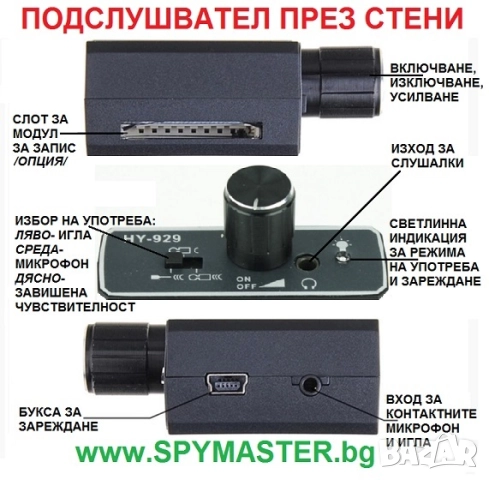 ПОДСЛУШВАТЕЛ ПРЕЗ СТЕНИ

ВКЛЮЧВАНЕ, ИЗКЛЮЧВАНЕ, УСИЛВАНЕ

СЛОТ ЗА МОДУЛ ЗА ЗАПИС /ОПЦИЯ/

ИЗХОД ЗА СЛУШАЛКИ

ИЗБОР НА УПОТРЕБА: ЛЯВО- ИГЛА СРЕДА- МИКРОФОН ДЯСНО- ЗАВИШЕНА ЧУВСТВИТЕЛНОСТ

HY-929

ON OFF

СВЕТЛИННА ИНДИКАЦИЯ ЗА РЕЖИМА НА УПОТРЕБА И ЗАРЕЖДАНЕ

БУКСА ЗА ЗАРЕЖДАНЕ

ВХОД ЗА КОНТАКТНИТЕ МИКРОФОН И ИГЛА

www.SPYMASTER.bg

BAZAR