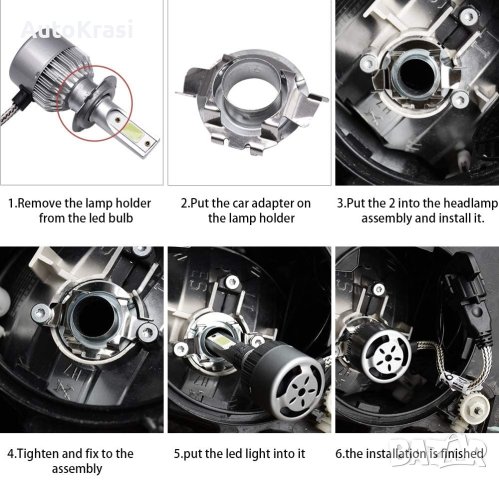 AutoKrasi

1.Remove the lamp holder from the led bulb

2.Put the car adapter on the lamp holder

3.Put the 2 into the headlamp assembly and install it.

4.Tighten and fix to the assembly

5.put the led light into it

6.the installation is finished

BAZAR