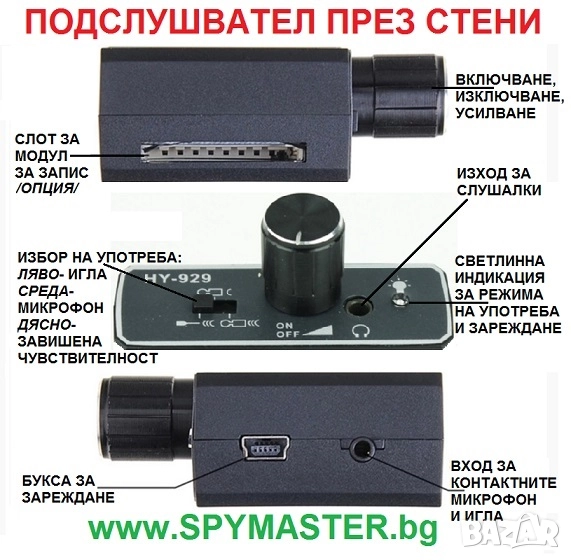 ПОДСЛУШВАТЕЛ ПРЕЗ СТЕНИ

ВКЛЮЧВАНЕ, ИЗКЛЮЧВАНЕ, УСИЛВАНЕ

СЛОТ ЗА МОДУЛ ЗА ЗАПИС /ОПЦИЯ/

ИЗХОД ЗА СЛУШАЛКИ

ИЗБОР НА УПОТРЕБА: ЛЯВО- ИГЛА СРЕДА- МИКРОФОН ДЯСНО- ЗАВИШЕНА ЧУВСТВИТЕЛНОСТ

HY-929

ON OFF

СВЕТЛИННА ИНДИКАЦИЯ ЗА РЕЖИМА НА УПОТРЕБА И ЗАРЕЖДАНЕ

БУКСА ЗА ЗАРЕЖДАНЕ

ВХОД ЗА КОНТАКТНИТЕ МИКРОФОН И ИГЛА

www.SPYMASTER.bg

BAZAR