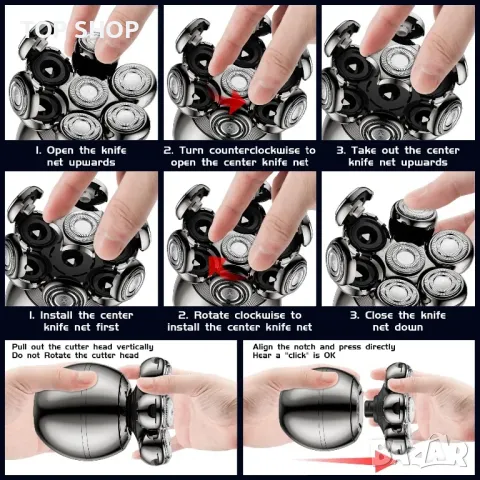 TOP SHOP

1. Open the knife net upwards

2. Turn counterclockwise to open the center knife net

3. Take out the center knife net upwards

1. Install the center knife net first

2. Rotate clockwise to install the center knife net

3. Close the knife net down

Pull out the cutter head vertically
Do not Rotate the cutter head

Align the notch and press directly
Hear a "click" is OK

BAZAR