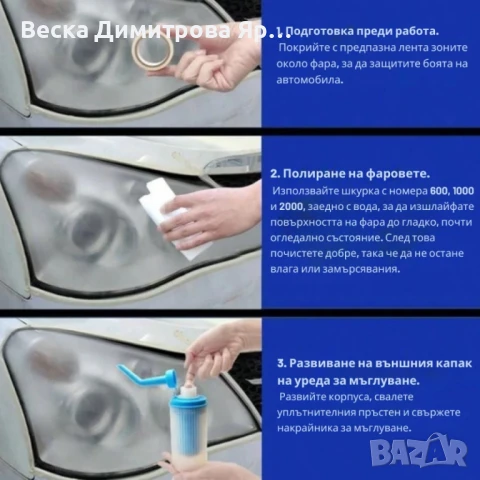 Веска Димитрова Яр...

1. Подготовка преди работа.
Покрийте с предпазна лента зоните около фара, за да защитите боята на автомобила.

2. Полиране на фаровете.
Използвайте шкурка с номера 600, 1000 и 2000, заедно с вода, за да изшлайфате повърхността на фара до гладко, почти огледално състояние. След това почистете добре, така че да не остане влага или замърсявания.

3. Развиване на външния капак на уреда за мъглуване.
Развийте корпуса, свалете уплътнителния пръстен и свържете накрайника за мъглуване.

BAZAR