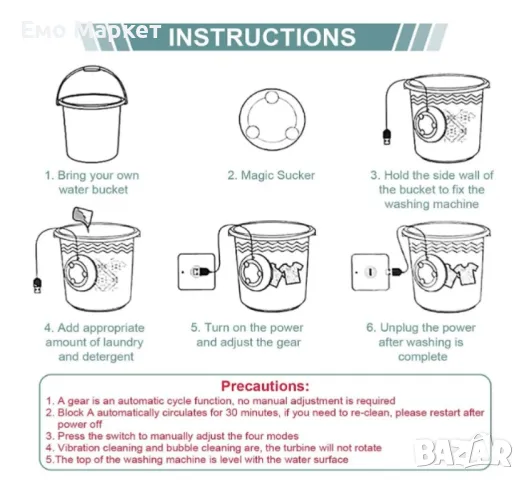 Емо Маркет INSTRUCTIONS

1. Bring your own water bucket

2. Magic Sucker

3. Hold the side wall of the bucket to fix the washing machine

4. Add appropriate amount of laundry and detergent

5. Turn on the power and adjust the gear

6. Unplug the power after washing is complete

Precautions:
1. A gear is an automatic cycle function, no manual adjustment is required
2. Block A automatically circulates for 30 minutes, if you need to re-clean, please restart after power off
3. Press the switch to manually adjust the four modes
4. Vibration cleaning and bubble cleaning are, the turbine will not rotate
5.The top of the washing machine is level with the water surface

BAZAR