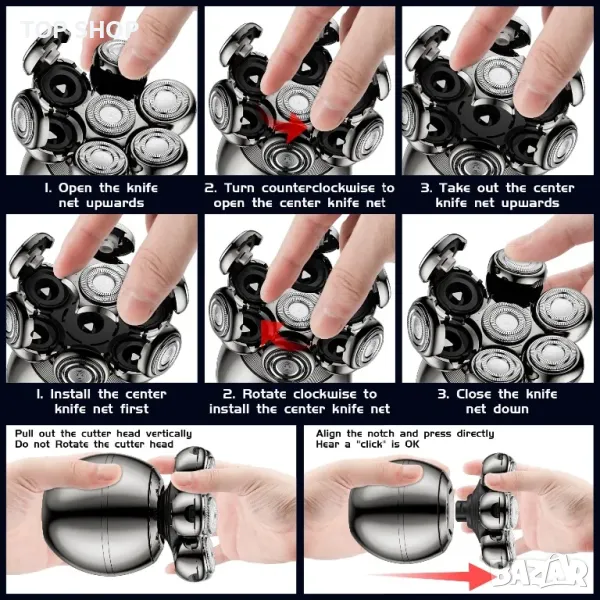 TOP SHOP

1. Open the knife net upwards

2. Turn counterclockwise to open the center knife net

3. Take out the center knife net upwards

1. Install the center knife net first

2. Rotate clockwise to install the center knife net

3. Close the knife net down

Pull out the cutter head vertically
Do not Rotate the cutter head

Align the notch and press directly
Hear a "click" is OK

BAZAR