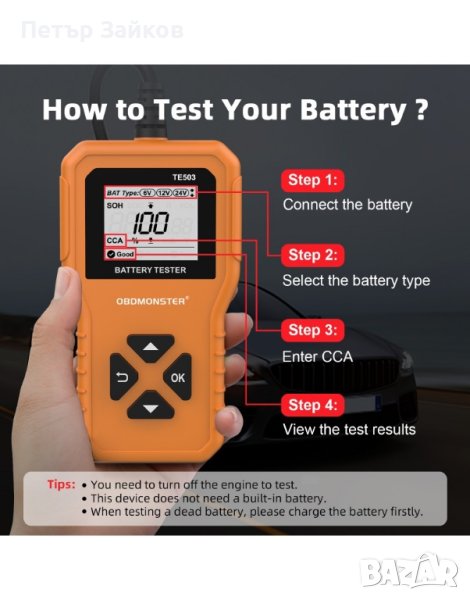 Петър Зайков

How to Test Your Battery ?

TE503
BAT Type: 6V 12V 24V
SOH
100
CCA
Good
BATTERY TESTER

OBDMONSTER®

OK

Step 1:
Connect the battery

Step 2:
Select the battery type

Step 3:
Enter CCA

Step 4:
View the test results

Tips: • You need to turn off the engine to test.
• This device does not need a built-in battery.
• When testing a dead battery, please charge the battery firstly.

BAZAR