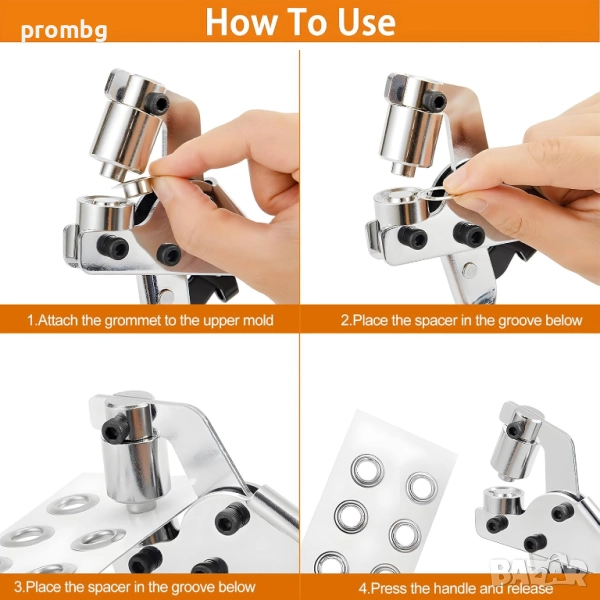 prombg

How To Use

1.Attach the grommet to the upper mold

2.Place the spacer in the groove below

3.Place the spacer in the groove below

4.Press the handle and release

BAZAR