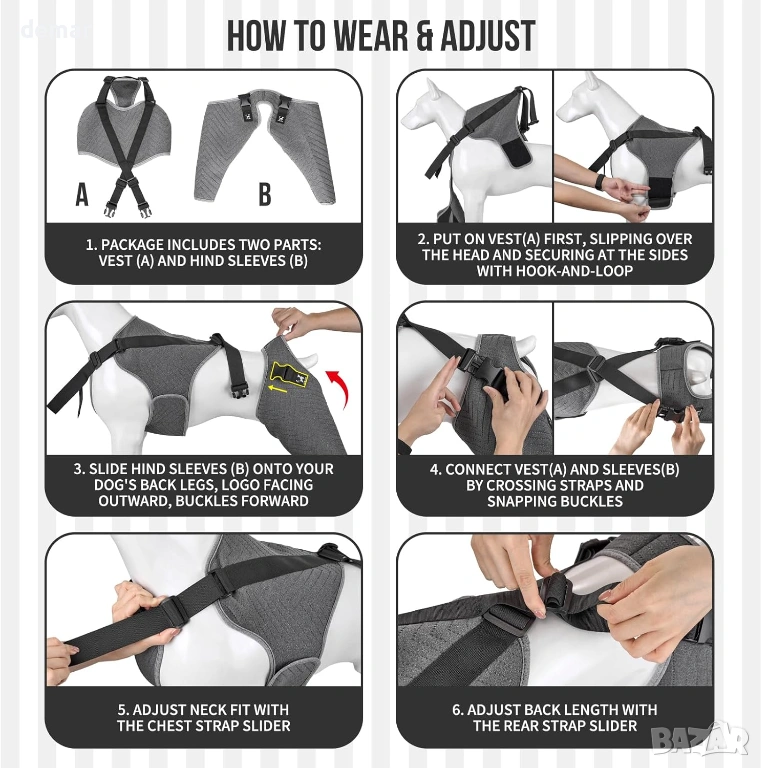 HOW TO WEAR & ADJUST

A

B

1. PACKAGE INCLUDES TWO PARTS: VEST (A) AND HIND SLEEVES (B)

2. PUT ON VEST(A) FIRST, SLIPPING OVER THE HEAD AND SECURING AT THE SIDES WITH HOOK-AND-LOOP

3. SLIDE HIND SLEEVES (B) ONTO YOUR DOG'S BACK LEGS, LOGO FACING OUTWARD, BUCKLES FORWARD

4. CONNECT VEST(A) AND SLEEVES(B) BY CROSSING STRAPS AND SNAPPING BUCKLES

5. ADJUST NECK FIT WITH THE CHEST STRAP SLIDER

6. ADJUST BACK LENGTH WITH THE REAR STRAP SLIDER

BAZAR