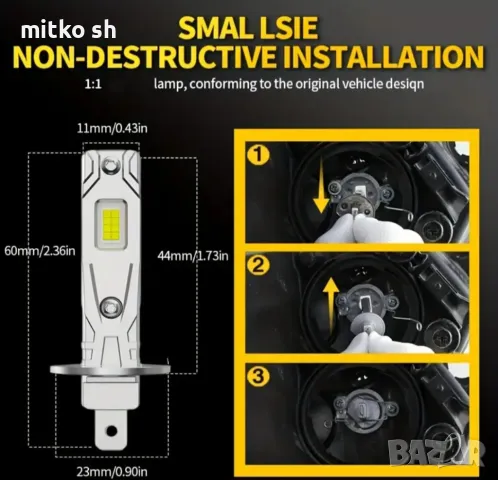 mitko sh

SMAL LSIE
NON-DESTRUCTIVE INSTALLATION

1:1 lamp, conforming to the original vehicle desiqn

11mm/0.43in

60mm/2.36in

44mm/1.73in

23mm/0.90in

1

2

3

BAZAR