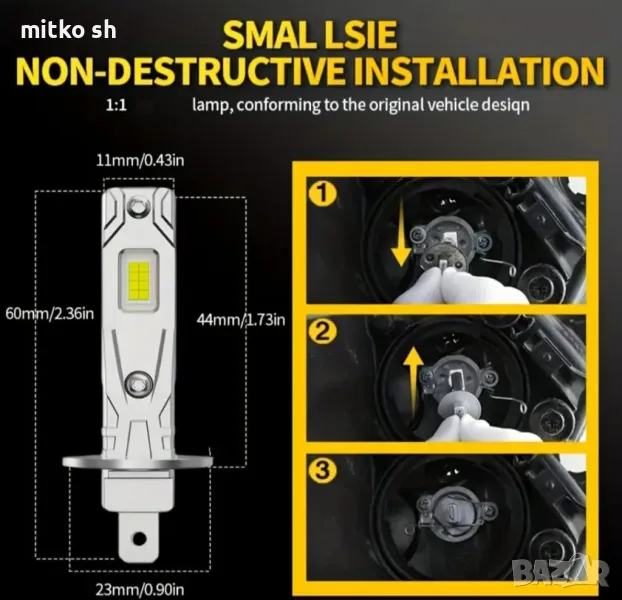 mitko sh

SMAL LSIE
NON-DESTRUCTIVE INSTALLATION

1:1 lamp, conforming to the original vehicle desiqn

11mm/0.43in

60mm/2.36in

44mm/1.73in

23mm/0.90in

1

2

3

BAZAR