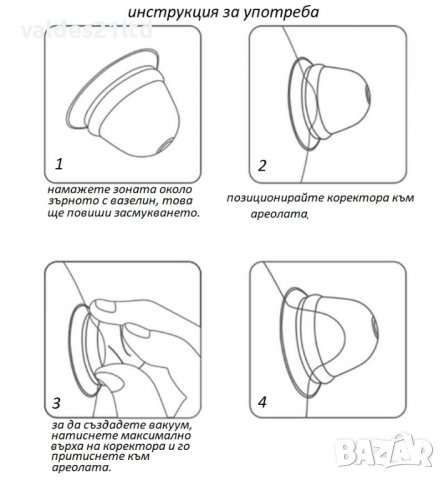 инструкция за употреба

valdes21ltd

1

намажете зоната около зърното с вазелин, това ще повиши засмукването.

2

позиционирайте коректора към ареолата.

3

за да създадете вакуум, натиснете максимално върха на коректора и го притиснете към ареолата.

4

BAZAR