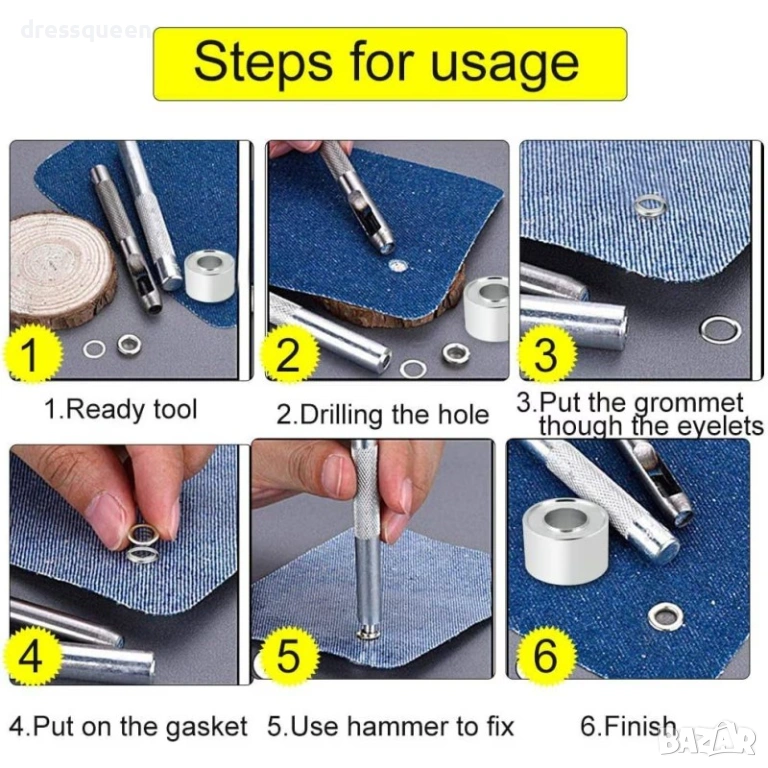 dressqueen

Steps for usage

1

1.Ready tool

2

2.Drilling the hole

3

3.Put the grommet though the eyelets

4

4.Put on the gasket

5

5.Use hammer to fix

6

6.Finish

BAZAR