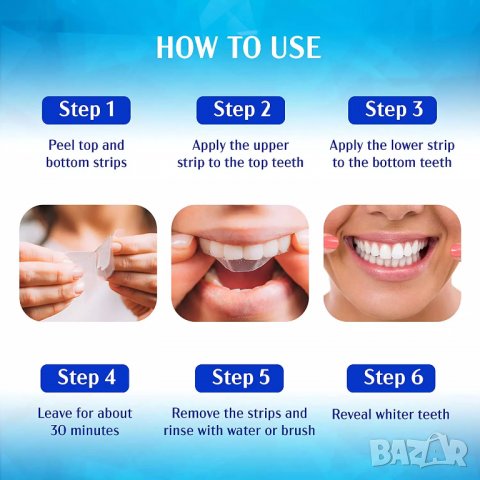 HOW TO USE

Step 1

Peel top and bottom strips

Step 2

Apply the upper strip to the top teeth

Step 3

Apply the lower strip to the bottom teeth

Step 4

Leave for about 30 minutes

Step 5

Remove the strips and rinse with water or brush

Step 6

Reveal whiter teeth

BAZAR