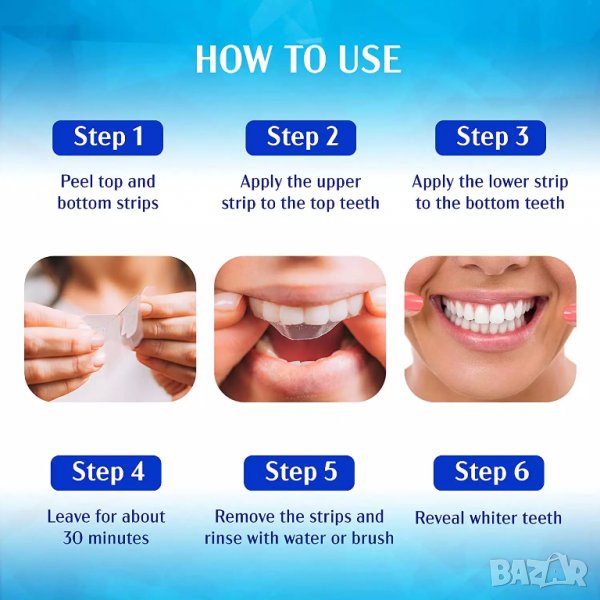 HOW TO USE

Step 1

Peel top and bottom strips

Step 2

Apply the upper strip to the top teeth

Step 3

Apply the lower strip to the bottom teeth

Step 4

Leave for about 30 minutes

Step 5

Remove the strips and rinse with water or brush

Step 6

Reveal whiter teeth

BAZAR