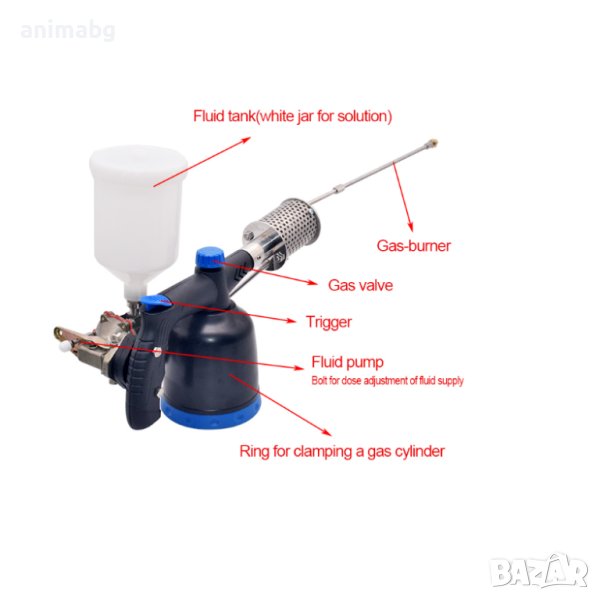 animabg

Fluid tank(white jar for solution)

Gas-burner

Gas valve

Trigger

Fluid pump
Bolt for dose adjustment of fluid supply

Ring for clamping a gas cylinder

BAZAR