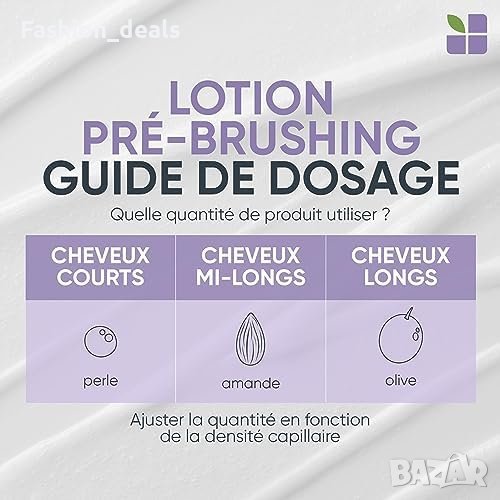 Fashion_deals

LOTION PRÉ-BRUSHING GUIDE DE DOSAGE

Quelle quantité de produit utiliser ?

| CHEVEUX COURTS | CHEVEUX MI-LONGS | CHEVEUX LONGS |
|---|---|---|
| perle | amande | olive |

Ajuster la quantité en fonction de la densité capillaire

BAZAR