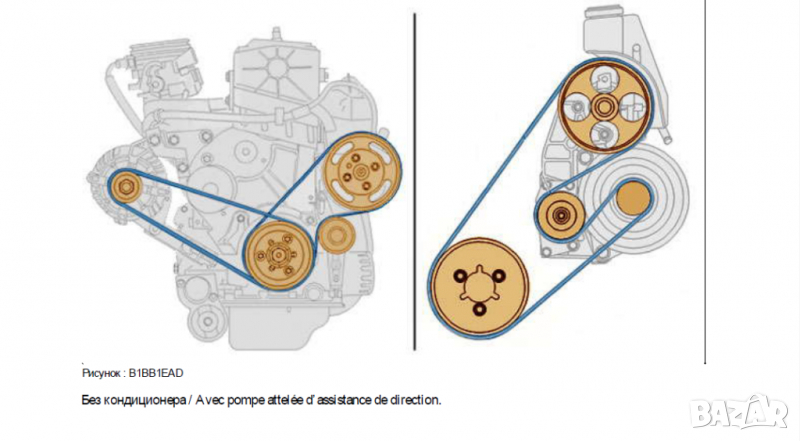 Рисунок : B1BB1EAD

Без кондиционера / Avec pompe attelée d' assistance de direction.

BAZAR