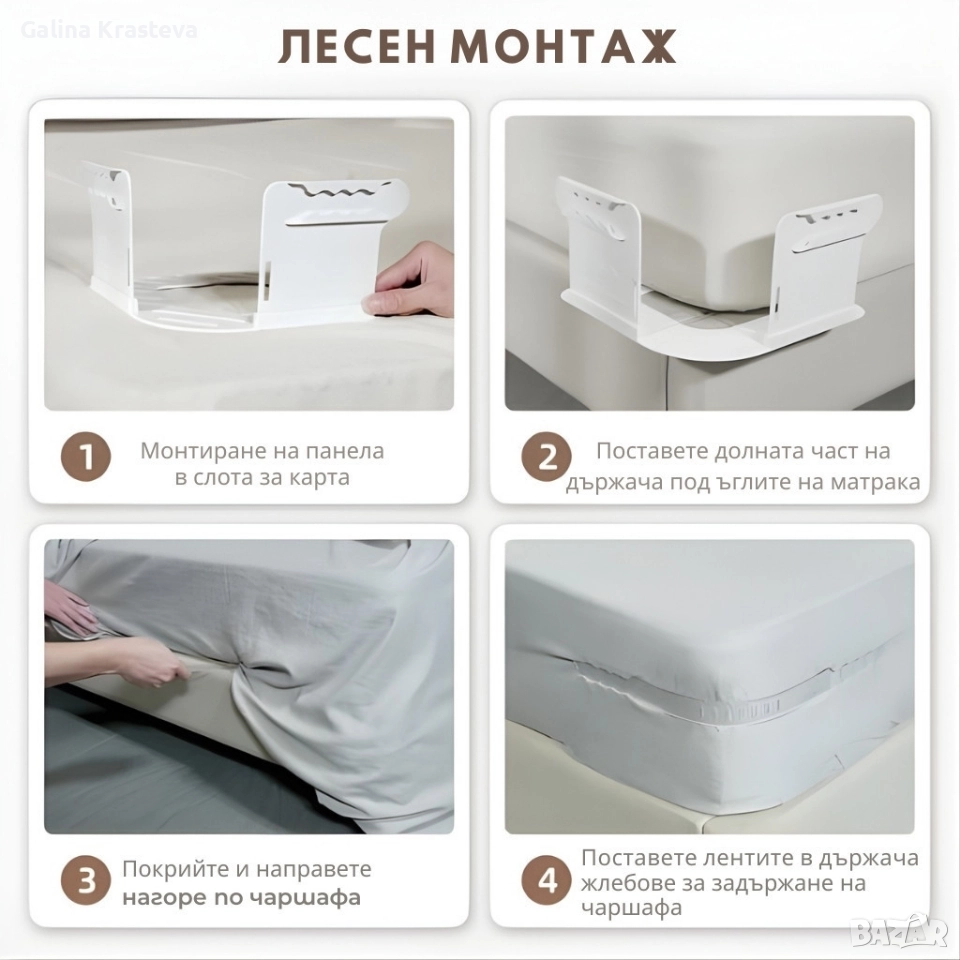 Galina Krasteva

ЛЕСЕН МОНТАЖ

1 Монтиране на панела в слота за карта

2 Поставете долната част на държача под ъглите на матрака

3 Покрийте и направете нагоре по чаршафа

4 Поставете лентите в държача жлебове за задържане на чаршафа

BAZAR