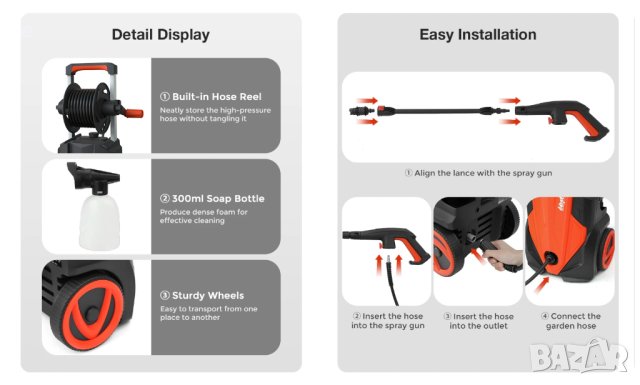 Detail Display

① Built-in Hose Reel
Neatly store the high-pressure hose without tangling it

② 300ml Soap Bottle
Produce dense foam for effective cleaning

③ Sturdy Wheels
Easy to transport from one place to another

Easy Installation

① Align the lance with the spray gun

② Insert the hose into the spray gun

③ Insert the hose into the outlet

④ Connect the garden hose

BAZAR