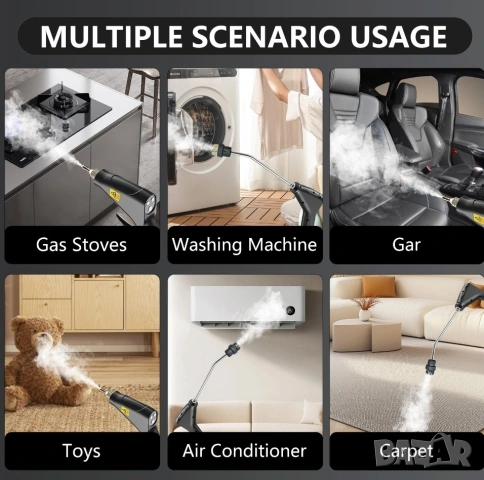 MULTIPLE SCENARIO USAGE

Gas Stoves

Washing Machine

Gar

Toys

Air Conditioner

Carpet

BAZAR