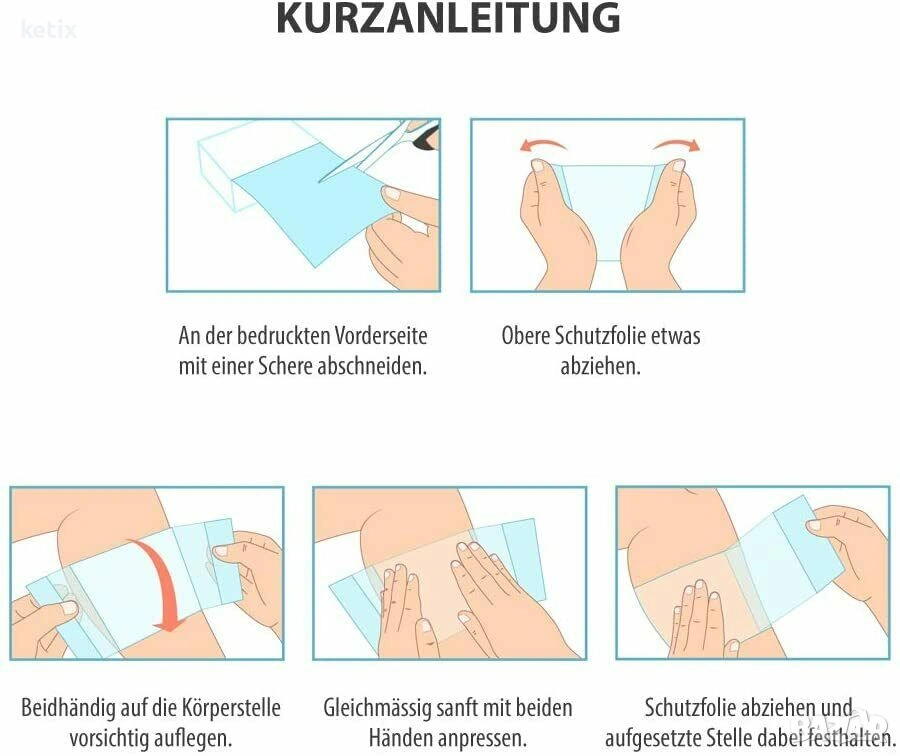 ketix

KURZANLEITUNG

An der bedruckten Vorderseite mit einer Schere abschneiden.

Obere Schutzfolie etwas abziehen.

Beidhändig auf die Körperstelle vorsichtig auflegen.

Gleichmässig sanft mit beiden Händen anpressen.

Schutzfolie abziehen und aufgesetzte Stelle dabei festhalten.