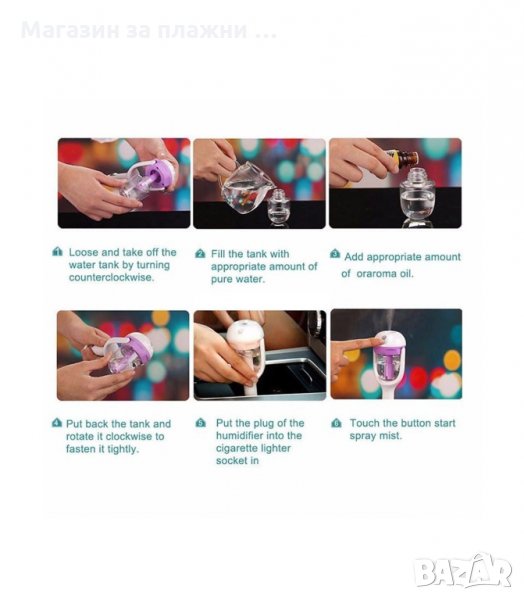 Магазин за плажни ...

1 Loose and take off the water tank by turning counterclockwise.

2 Fill the tank with appropriate amount of pure water.

3 Add appropriate amount of oraroma oil.

4 Put back the tank and rotate it clockwise to fasten it tightly.

5 Put the plug of the humidifier into the cigarette lighter socket in

6 Touch the button start spray mist.

BAZAR