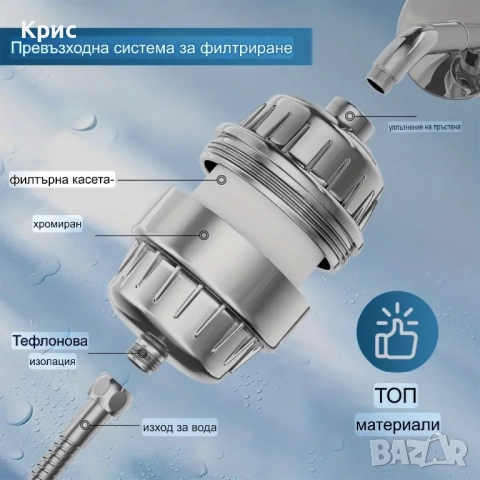 Крис
Превъзходна система за филтриране

уплътнение на пръстена

филтърна касета-

хромиран

Тефлонова
изолация

изход за вода

ТОП
материали

BAZAR