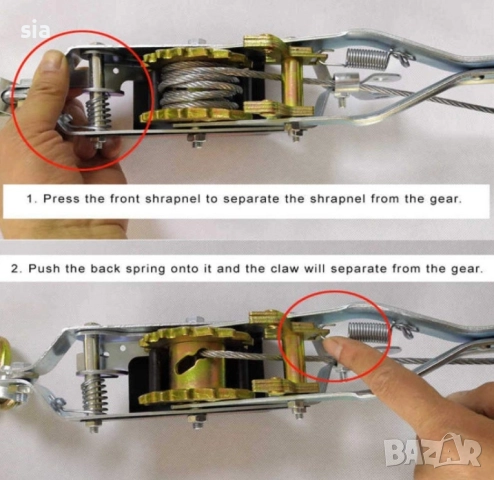 sia

1. Press the front shrapnel to separate the shrapnel from the gear.

2. Push the back spring onto it and the claw will separate from the gear.

BAZAR