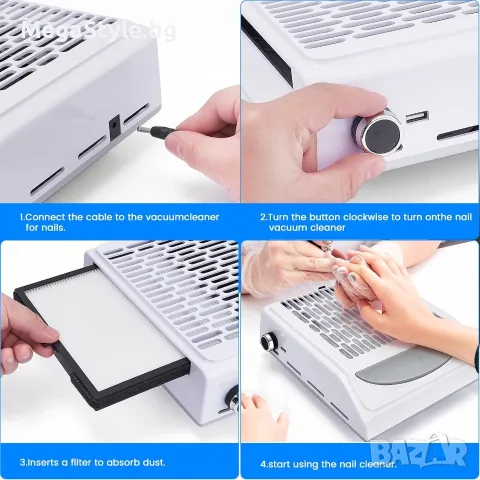 MegaStyle.bg

1.Connect the cable to the vacuumcleaner for nails.

2.Turn the button clockwise to turn onthe nail vacuum cleaner

3.Inserts a filter to absorb dust.

4.start using the nail cleaner.

BAZAR