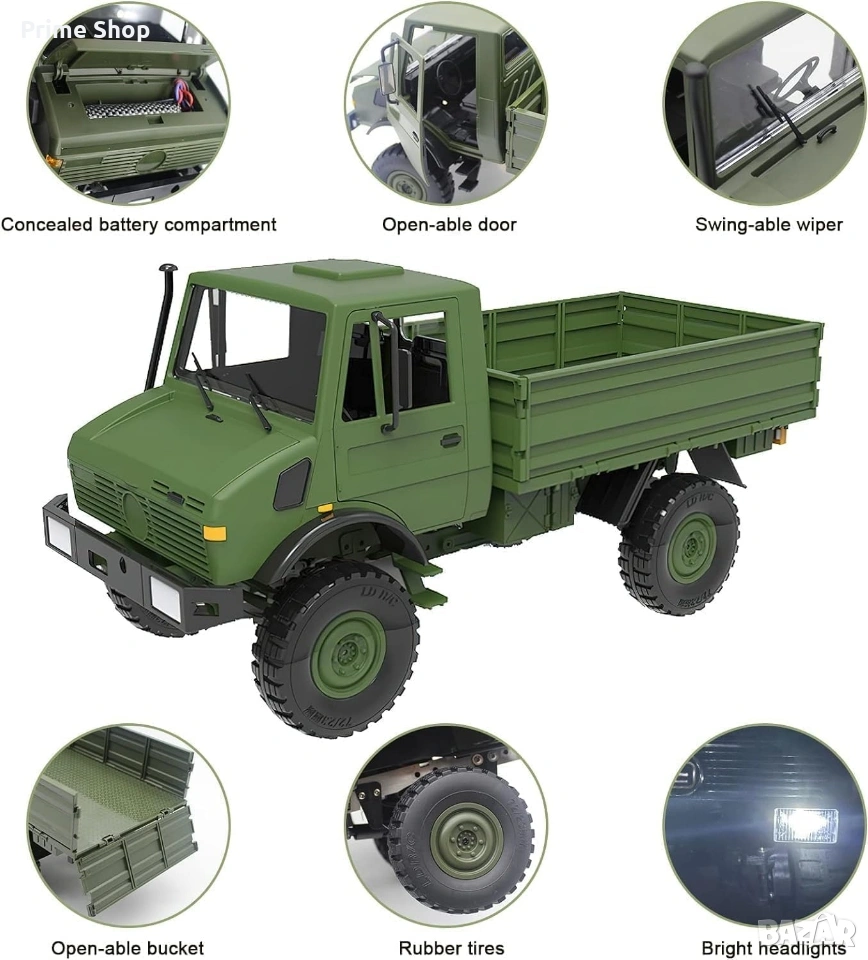 Prime Shop

Concealed battery compartment

Open-able door

Swing-able wiper

Open-able bucket

Rubber tires

Bright headlights

BAZAR