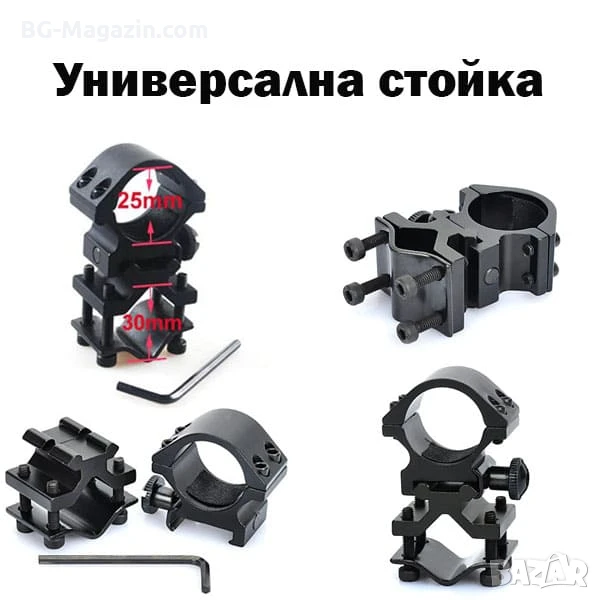 BG-Magazin.com

Универсална стойка

25mm

30mm

BAZAR