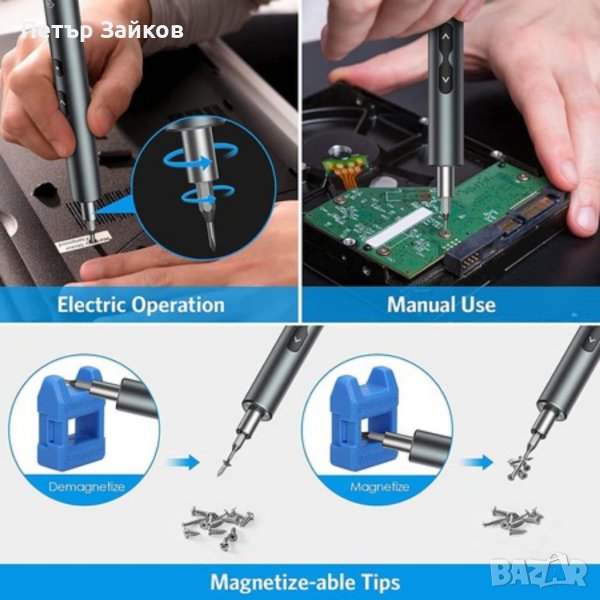 Петър Зайков

Electric Operation

Manual Use

Demagnetize

Magnetize

Magnetize-able Tips

BAZAR