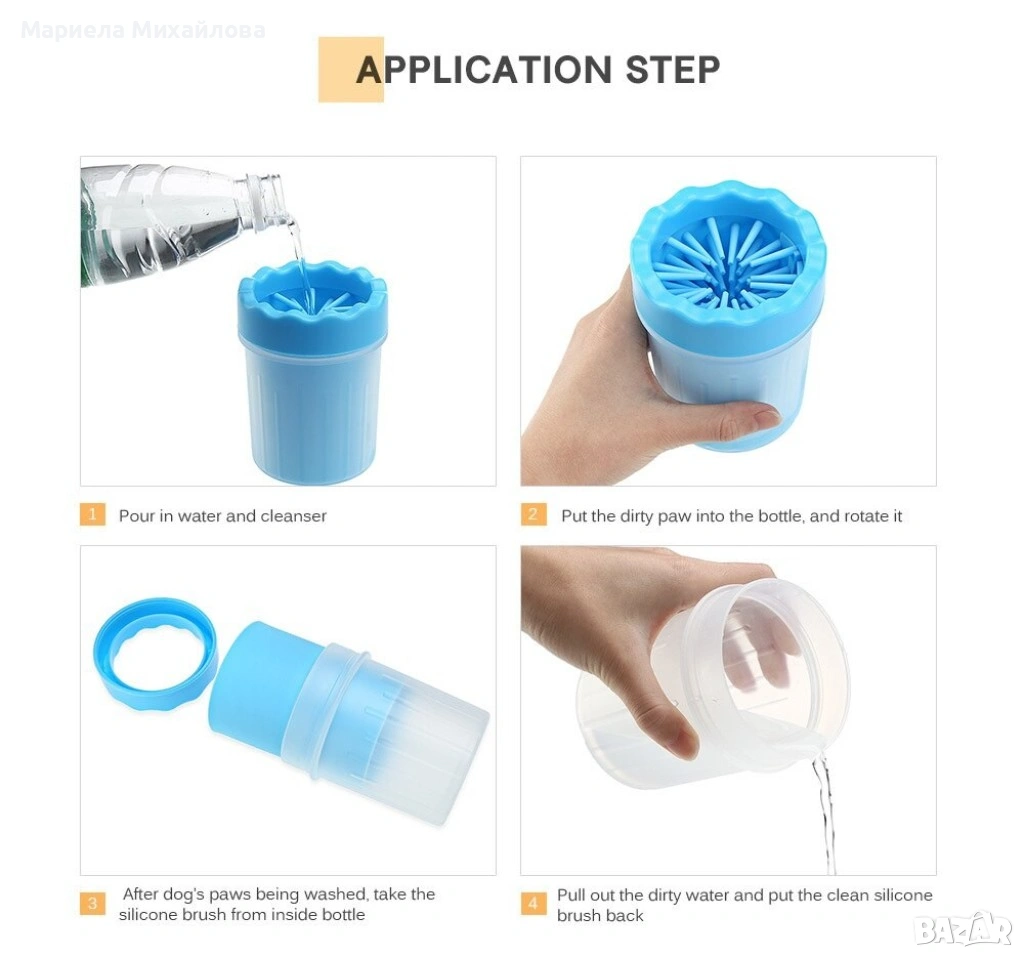 Мариела Михайлова

APPLICATION STEP

1 Pour in water and cleanser

2 Put the dirty paw into the bottle, and rotate it

3 After dog's paws being washed, take the silicone brush from inside bottle

4 Pull out the dirty water and put the clean silicone brush back

BAZAR