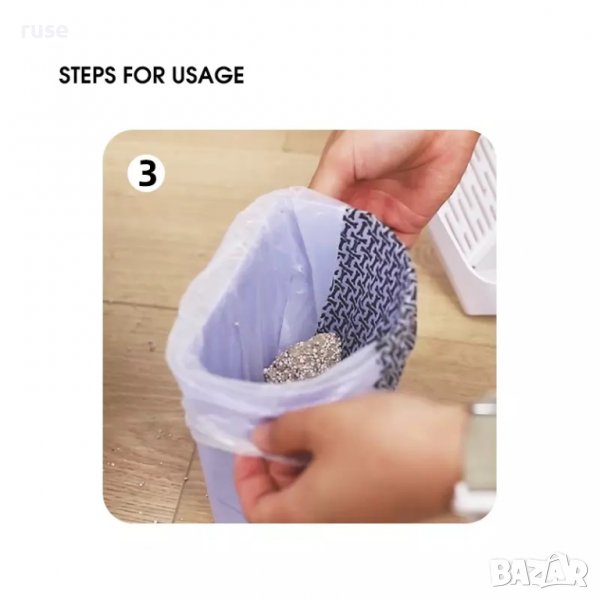 ruse

STEPS FOR USAGE

3

BAZAR