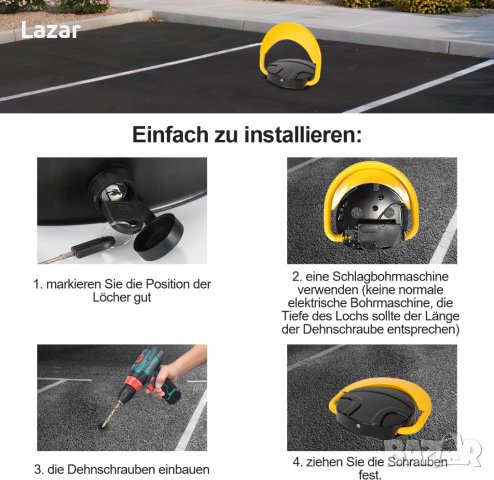 Lazar

Einfach zu installieren:

1. markieren Sie die Position der Löcher gut

2. eine Schlagbohrmaschine verwenden (keine normale elektrische Bohrmaschine, die Tiefe des Lochs sollte der Länge der Dehnschraube entsprechen)

3. die Dehnschrauben einbauen

4. ziehen Sie die Schrauben fest.

BAZAR