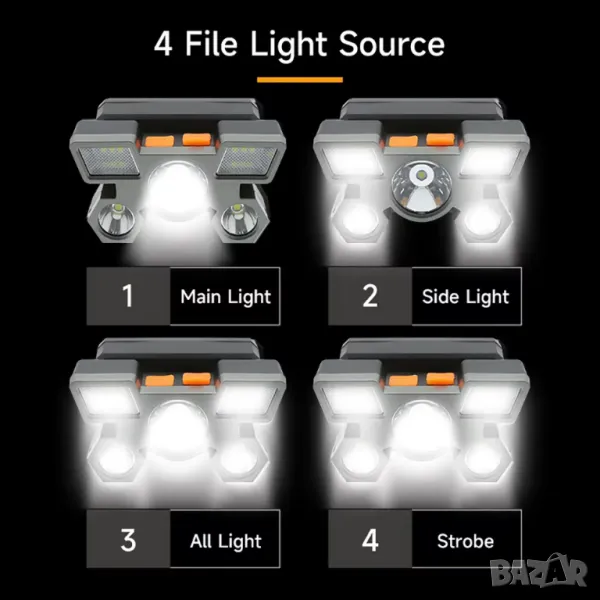 4 File Light Source

1 Main Light

2 Side Light

3 All Light

4 Strobe

BAZAR