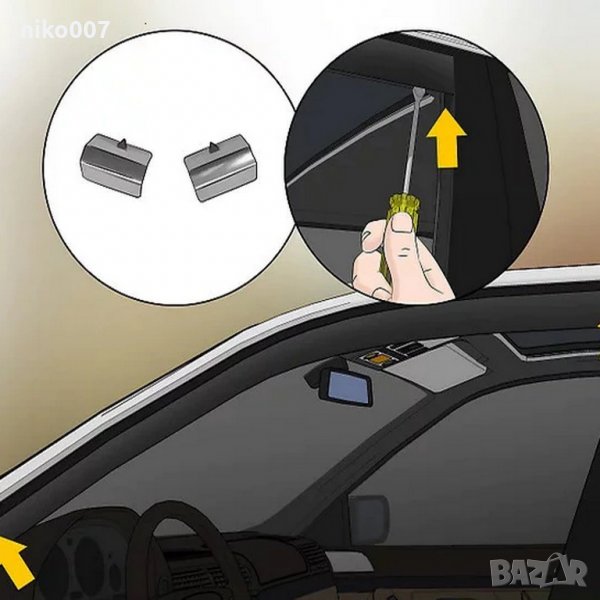 niko007

BAZAR