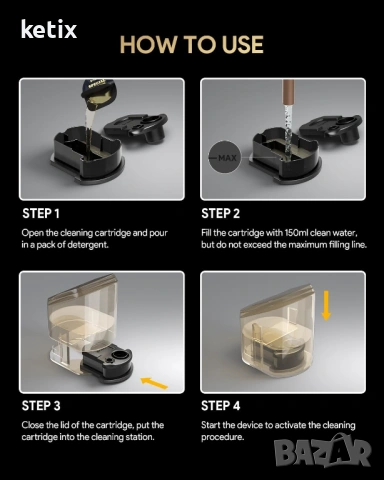 ketix

HOW TO USE

MAX

STEP 1

Open the cleaning cartridge and pour in a pack of detergent.

STEP 2

Fill the cartridge with 150ml clean water, but do not exceed the maximum filling line.

STEP 3

Close the lid of the cartridge, put the cartridge into the cleaning station.

STEP 4

Start the device to activate the cleaning procedure.

BAZAR