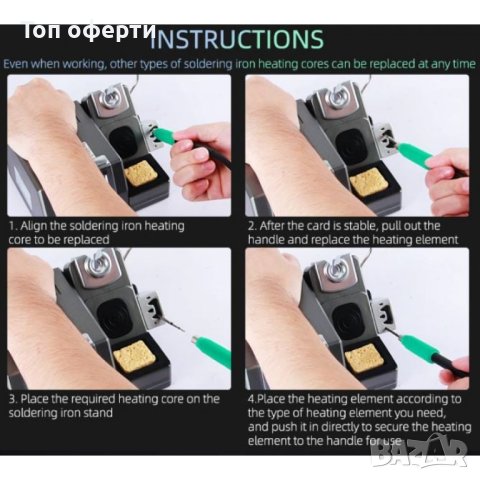 Топ оферти INSTRUCTIONS

Even when working, other types of soldering iron heating cores can be replaced at any time

1. Align the soldering iron heating core to be replaced

2. After the card is stable, pull out the handle and replace the heating element

3. Place the required heating core on the soldering iron stand

4.Place the heating element according to the type of heating element you need, and push it in directly to secure the heating element to the handle for use

BAZAR