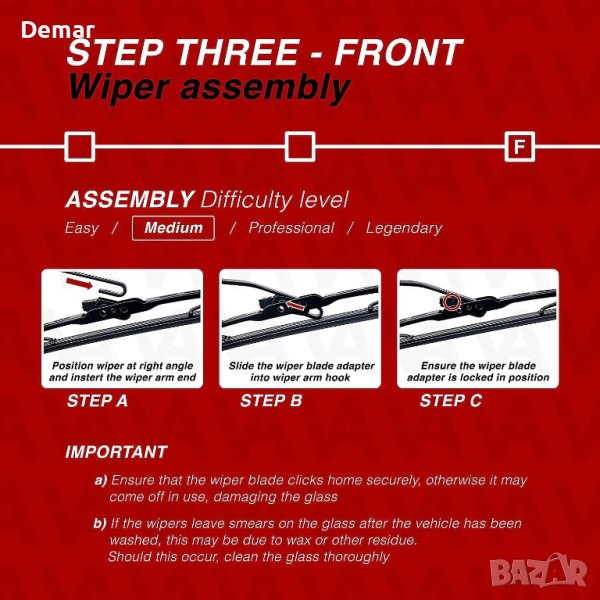 Demar

STEP THREE - FRONT
Wiper assembly

F

ASSEMBLY Difficulty level
Easy / Medium / Professional / Legendary

Position wiper at right angle and instert the wiper arm end
STEP A

Slide the wiper blade adapter into wiper arm hook
STEP B

Ensure the wiper blade adapter is locked in position
STEP C

IMPORTANT

a) Ensure that the wiper blade clicks home securely, otherwise it may come off in use, damaging the glass

b) If the wipers leave smears on the glass after the vehicle has been washed, this may be due to wax or other residue.
Should this occur, clean the glass thoroughly

BAZAR