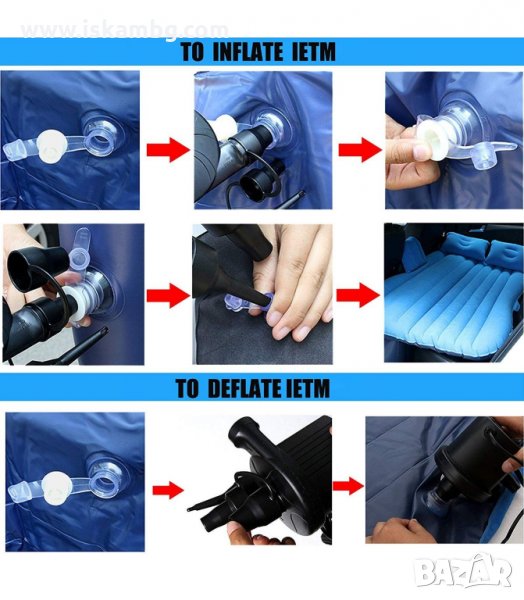 www.iskambg.com

TO INFLATE IETM

TO DEFLATE IETM

BAZAR