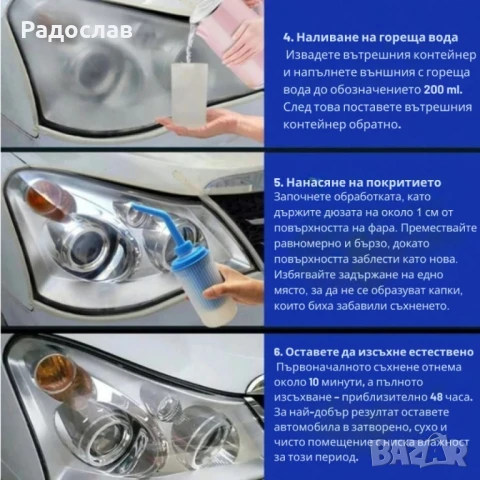 Радослав

4. Наливане на гореща вода
Извадете вътрешния контейнер и напълнете външния с гореща вода до обозначението 200 ml. След това поставете вътрешния контейнер обратно.

5. Нанасяне на покритието
Започнете обработката, като държите дюзата на около 1 см от повърхността на фара. Премествайте равномерно и бързо, докато повърхността заблести като нова. Избягвайте задържане на едно място, за да не се образуват капки, които биха забавили съхненето.

6. Оставете да изсъхне естествено
Първоначалното съхнене отнема около 10 минути, а пълното изсъхване – приблизително 48 часа. За най-добър резултат оставете автомобила в затворено, сухо и чисто помещение с ниска влажност за този период.

BAZAR