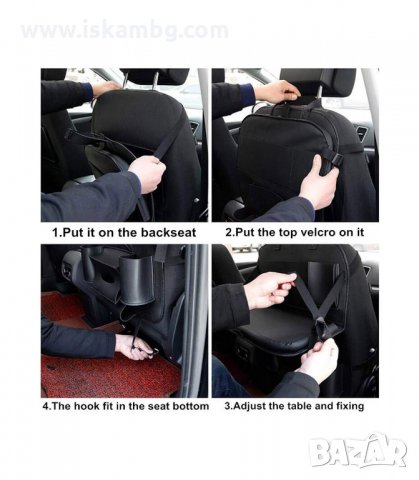 www.iskambg.com

1.Put it on the backseat

2.Put the top velcro on it

4.The hook fit in the seat bottom

3.Adjust the table and fixing

BAZAR