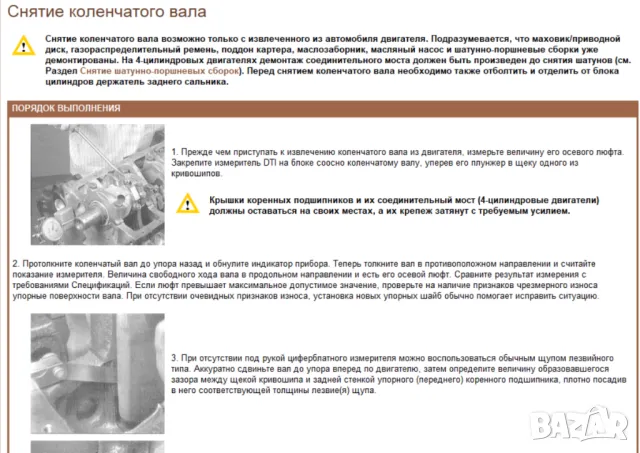 Снятие коленчатого вала

Снятие коленчатого вала возможно только с извлеченного из автомобиля двигателя. Подразумевается, что маховик/приводной диск, газораспределительный ремень, поддон картера, маслозаборник, масляный насос и шатунно-поршневые сборки уже демонтированы. На 4-цилиндровых двигателях демонтаж соединительного моста должен быть произведен до снятия шатунов (см. Раздел Снятие шатунно-поршневых сборок). Перед снятием коленчатого вала необходимо также отболтить и отделить от блока цилиндров держатель заднего сальника.

ПОРЯДОК ВЫПОЛНЕНИЯ

1. Прежде чем приступать к извлечению коленчатого вала из двигателя, измерьте величину его осевого люфта. Закрепите измеритель DTI на блоке соосно коленчатому валу, уперев его плунжер в щеку одного из кривошипов.

Крышки коренных подшипников и их соединительный мост (4-цилиндровые двигатели) должны оставаться на своих местах, а их крепеж затянут с требуемым усилием.

2. Протолкните коленчатый вал до упора назад и обнулите индикатор прибора. Теперь толкните вал в противоположном направлении и считайте показание измерителя. Величина свободного хода вала в продольном направлении и есть его осевой люфт. Сравните результат измерения с требованиями Спецификаций. Если люфт превышает максимальное допустимое значение, проверьте на наличие признаков чрезмерного износа упорные поверхности вала. При отсутствии очевидных признаков износа, установка новых упорных шайб обычно помогает исправить ситуацию.

3. При отсутствии под рукой циферблатного измерителя можно воспользоваться обычным щупом лезвийного типа. Аккуратно сдвиньте вал до упора вперед по двигателю, затем определите величину образовавшегося зазора между щекой кривошипа и задней стенкой упорного (переднего) коренного подшипника, плотно посадив в него соответствующей толщины лезвие(я) щупа.

BAZAR