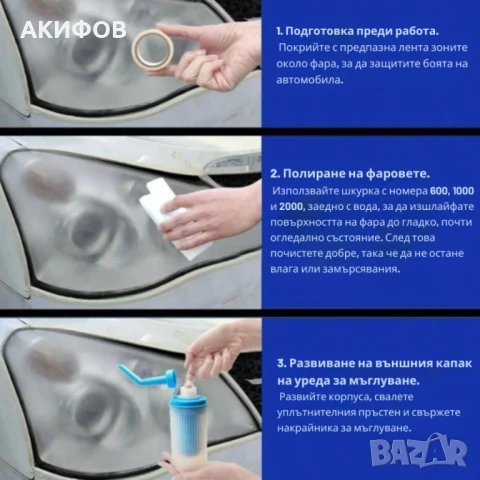 АКИФОВ

1. Подготовка преди работа.
Покрийте с предпазна лента зоните около фара, за да защитите боята на автомобила.

2. Полиране на фаровете.
Използвайте шкурка с номера 600, 1000 и 2000, заедно с вода, за да изшлайфате повърхността на фара до гладко, почти огледално състояние. След това почистете добре, така че да не остане влага или замърсявания.

3. Развиване на външния капак на уреда за мъглуване.
Развийте корпуса, свалете уплътнителния пръстен и свържете накрайника за мъглуване.

BAZAR